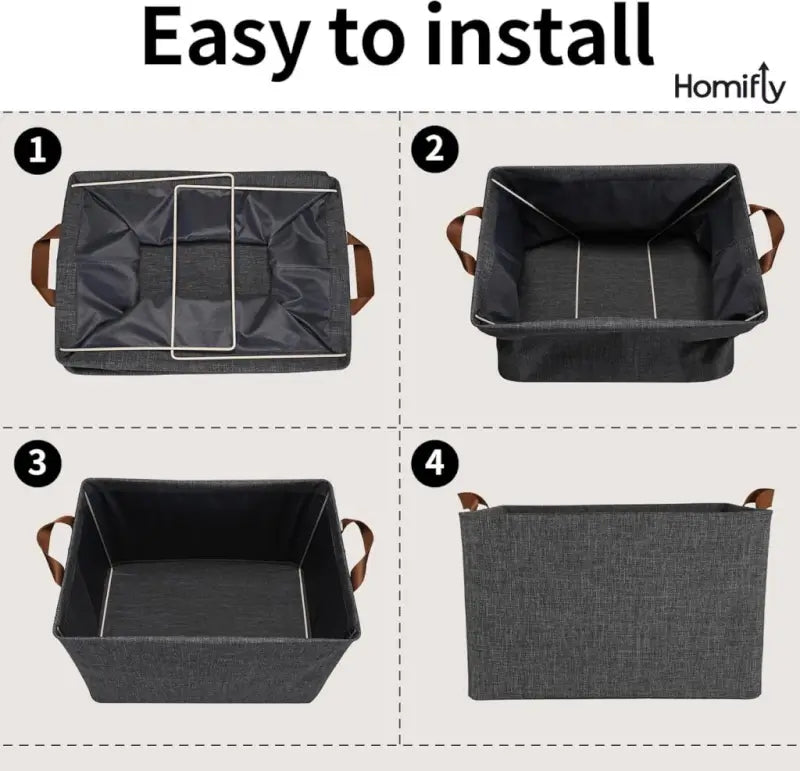 Easy to install

Homifly

1

2

3

4